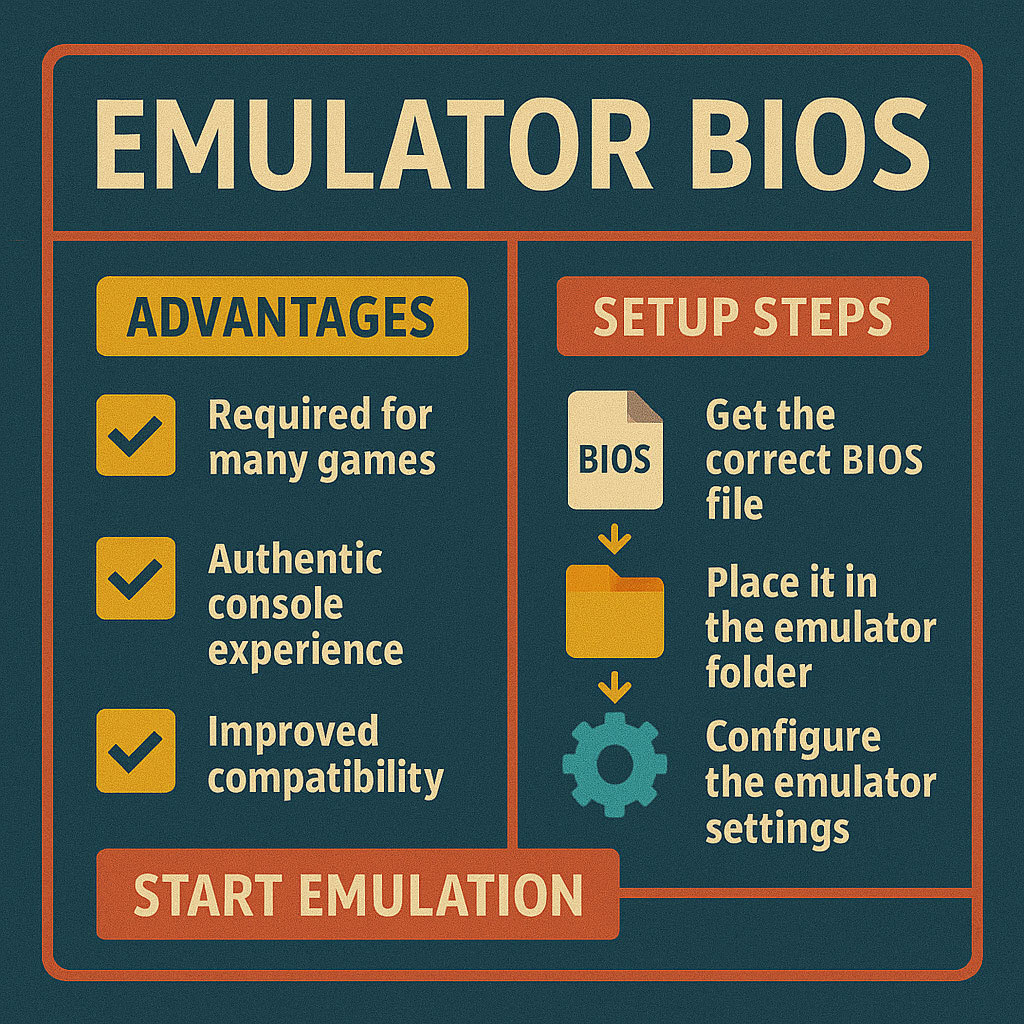 EMULATOR BIOS

ADVANTAGES

Required for many games

Authentic console experience

Improved compatibility

SETUP STEPS

BIOS

Get the correct BIOS file

Place it in the emulator folder

Configure the emulator settings

START EMULATION